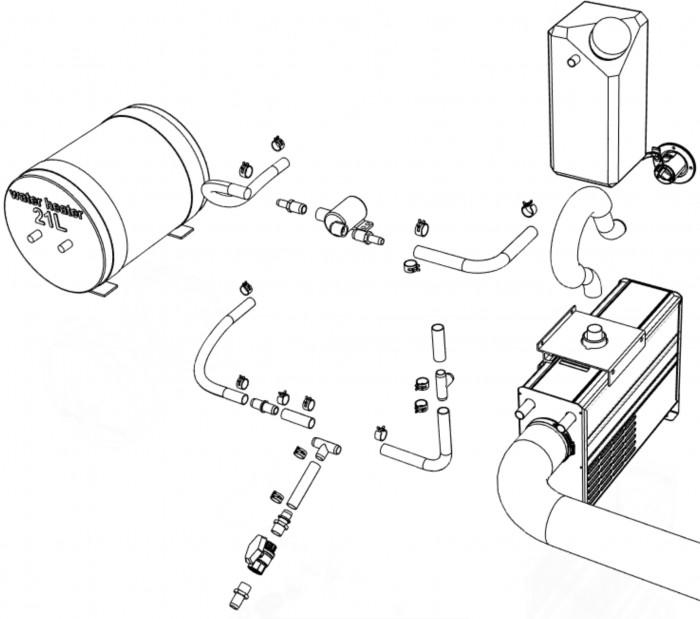 water heater
21L