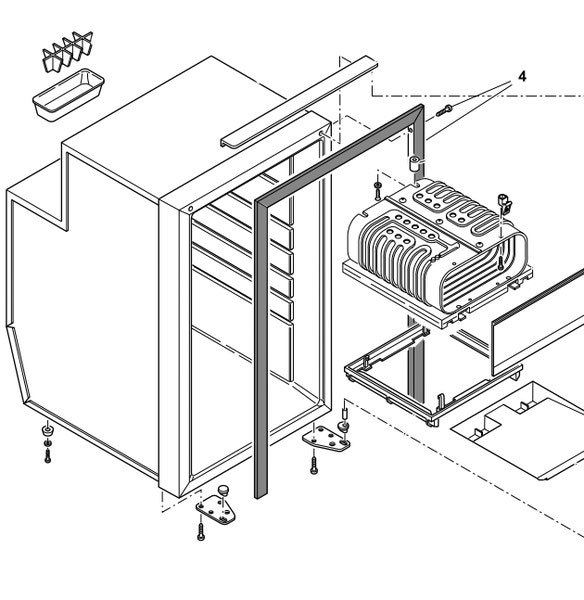 4