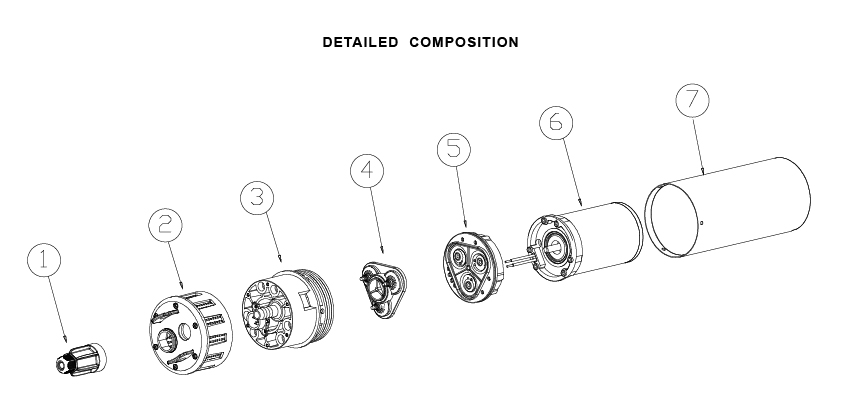 DETAILED COMPOSITION

1

2

3

4

5

6

7